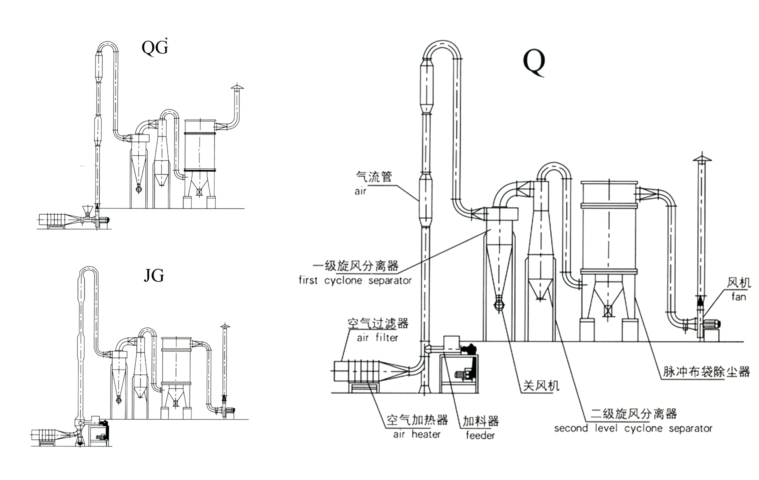 QG

JG

Q

气流管
air

一级旋风分离器
first cyclone separator

空气过滤器
air filter

空气加热器
air heater

加料器
feeder

关风机

二级旋风分离器
second level cyclone separator

脉冲布袋除尘器

风机
fan